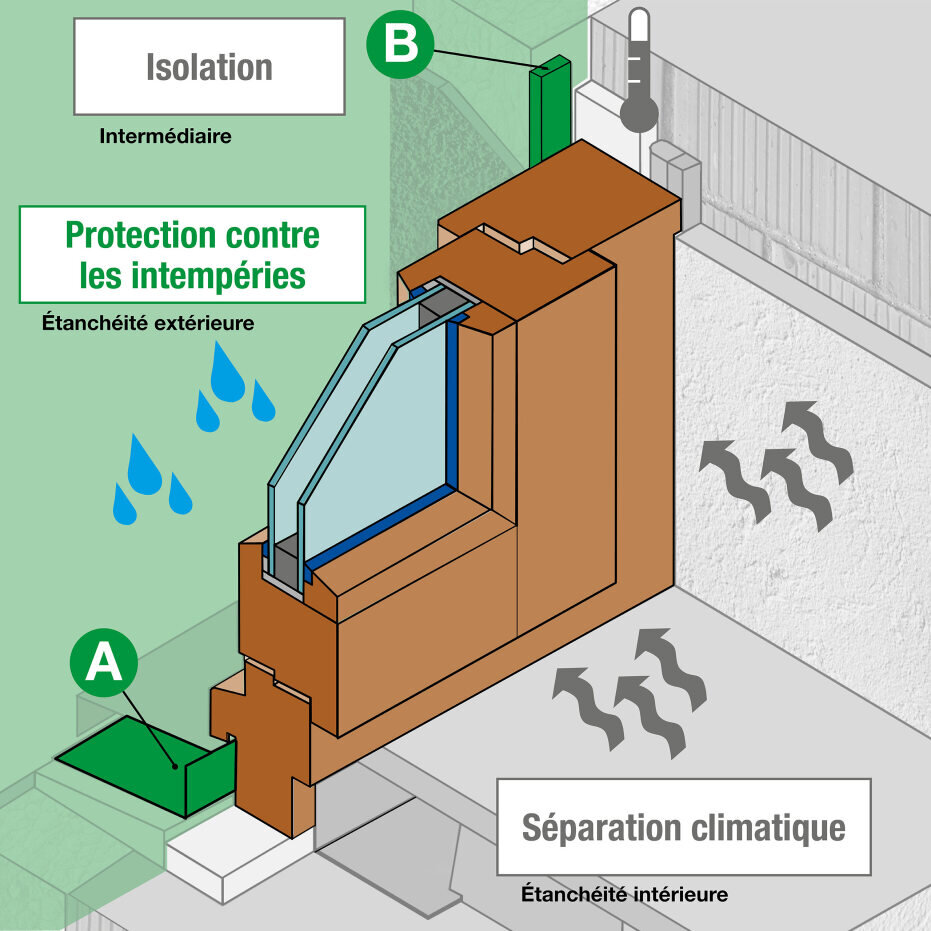 Isolation

Intermédiaire

B

Protection contre les intempéries

Étanchéité extérieure

A

Séparation climatique

Étanchéité intérieure