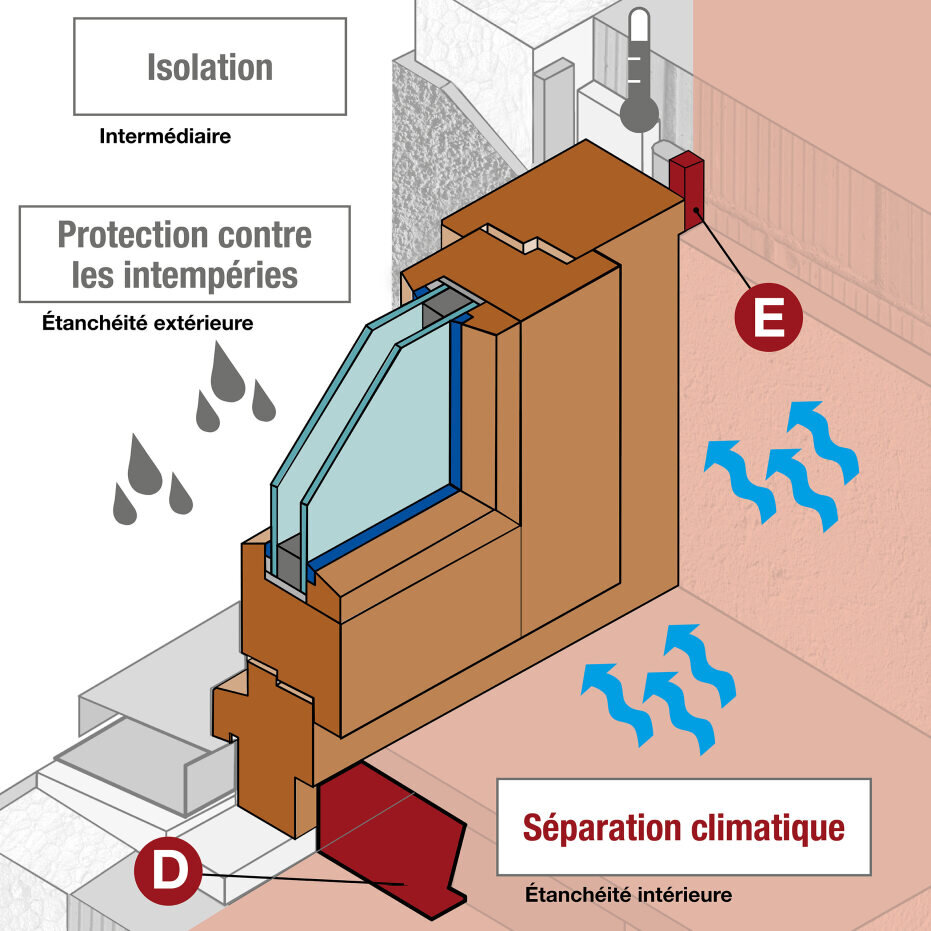 Isolation

Intermédiaire

Protection contre les intempéries

Étanchéité extérieure

E

Séparation climatique

Étanchéité intérieure

D