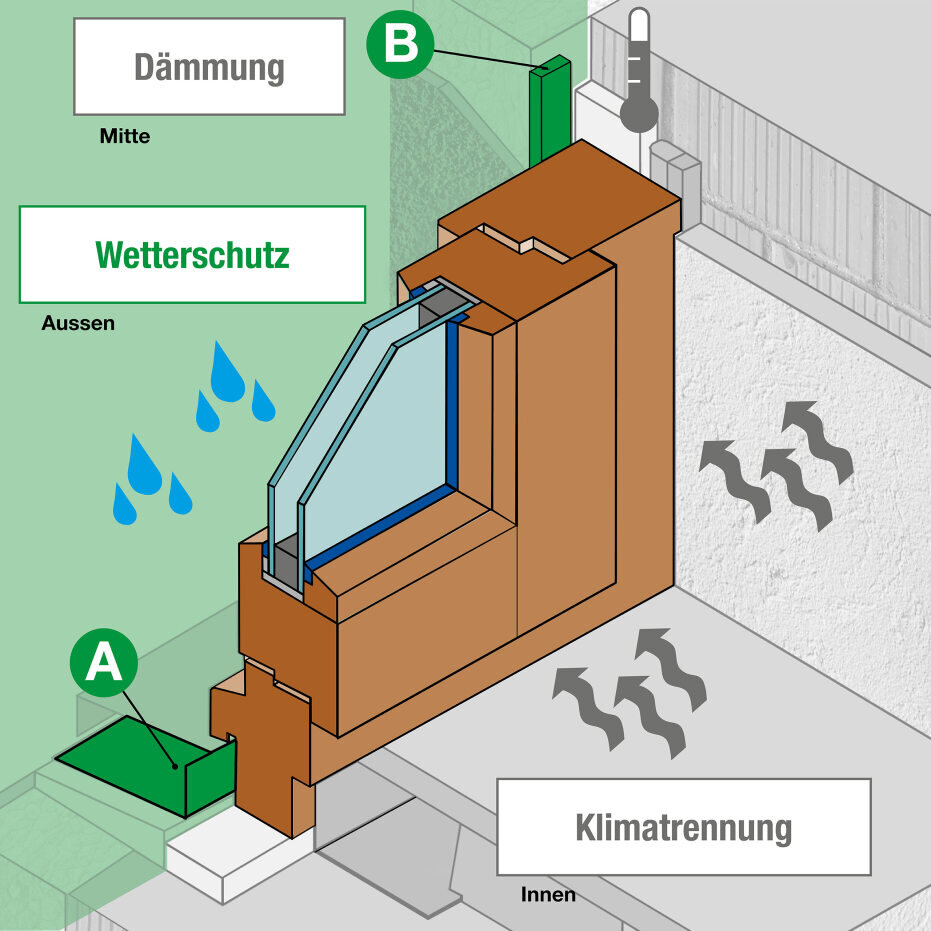 Dämmung

Mitte

B

Wetterschutz

Aussen

A

Klimatrennung

Innen